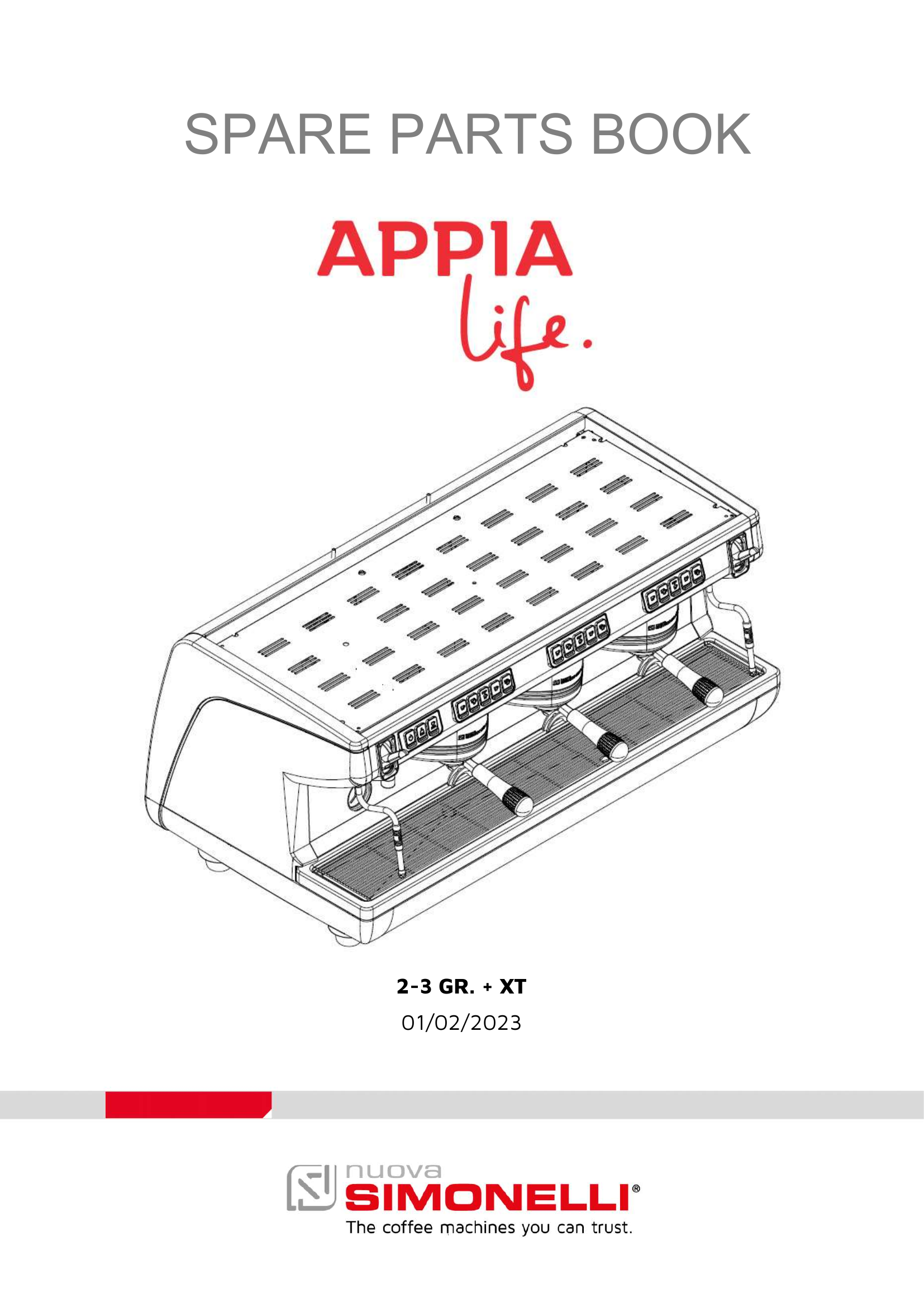 SPARE PARTS BOOK

APPIA
life.

2-3 GR. + XT
01/02/2023

nuova
SIMONELLI®
The coffee machines you can trust.