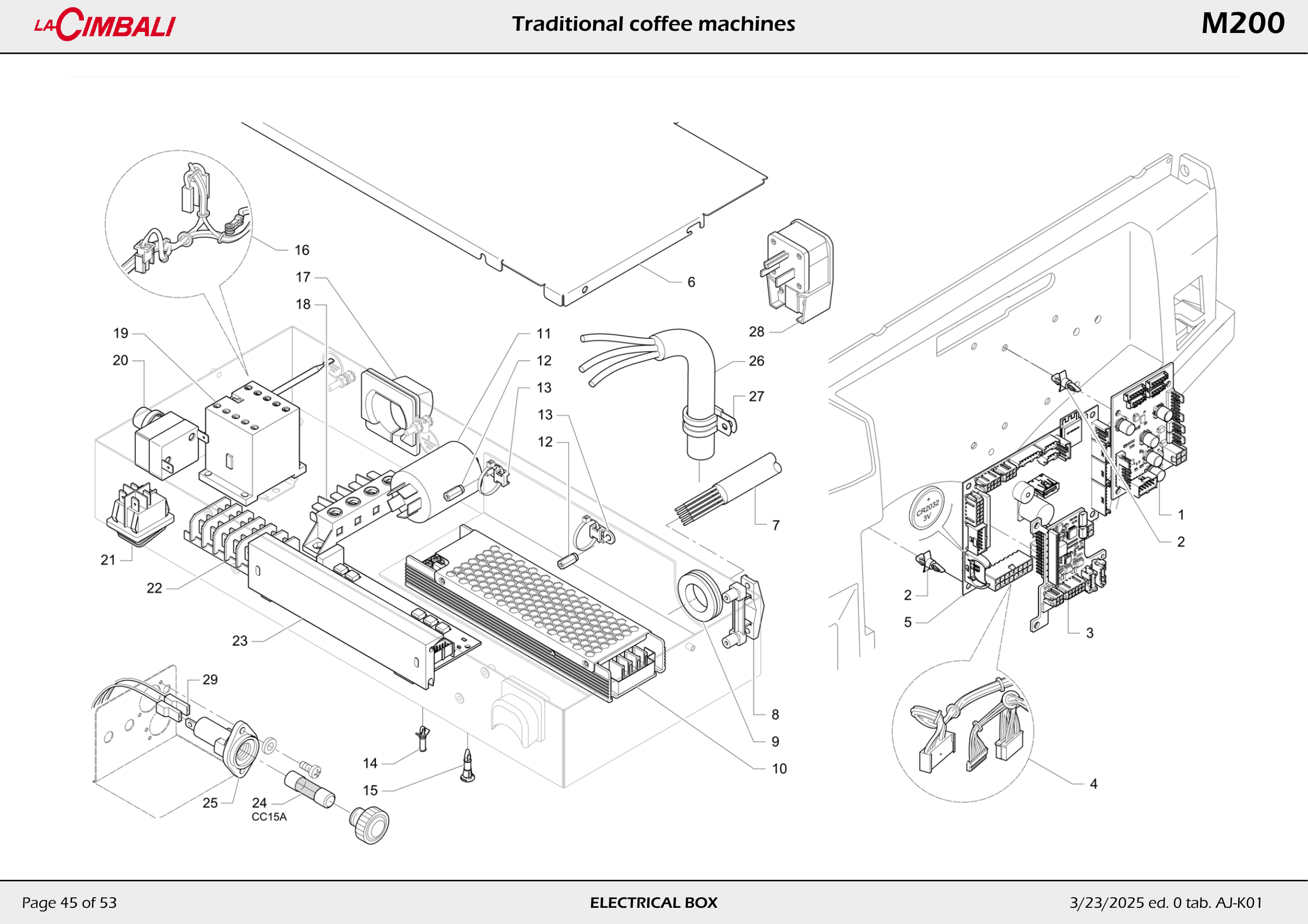 LA CIMBALI

Traditional coffee machines

M200

16

17

18

19

20

6

28

11

12

13

13

12

26

27

7

21

22

23

29

14

15

25

24
CC15A

8

9

10

CR2032 3V

1

2

2

5

3

4

Page 45 of 53

ELECTRICAL BOX

3/23/2025 ed. 0 tab. AJ-K01